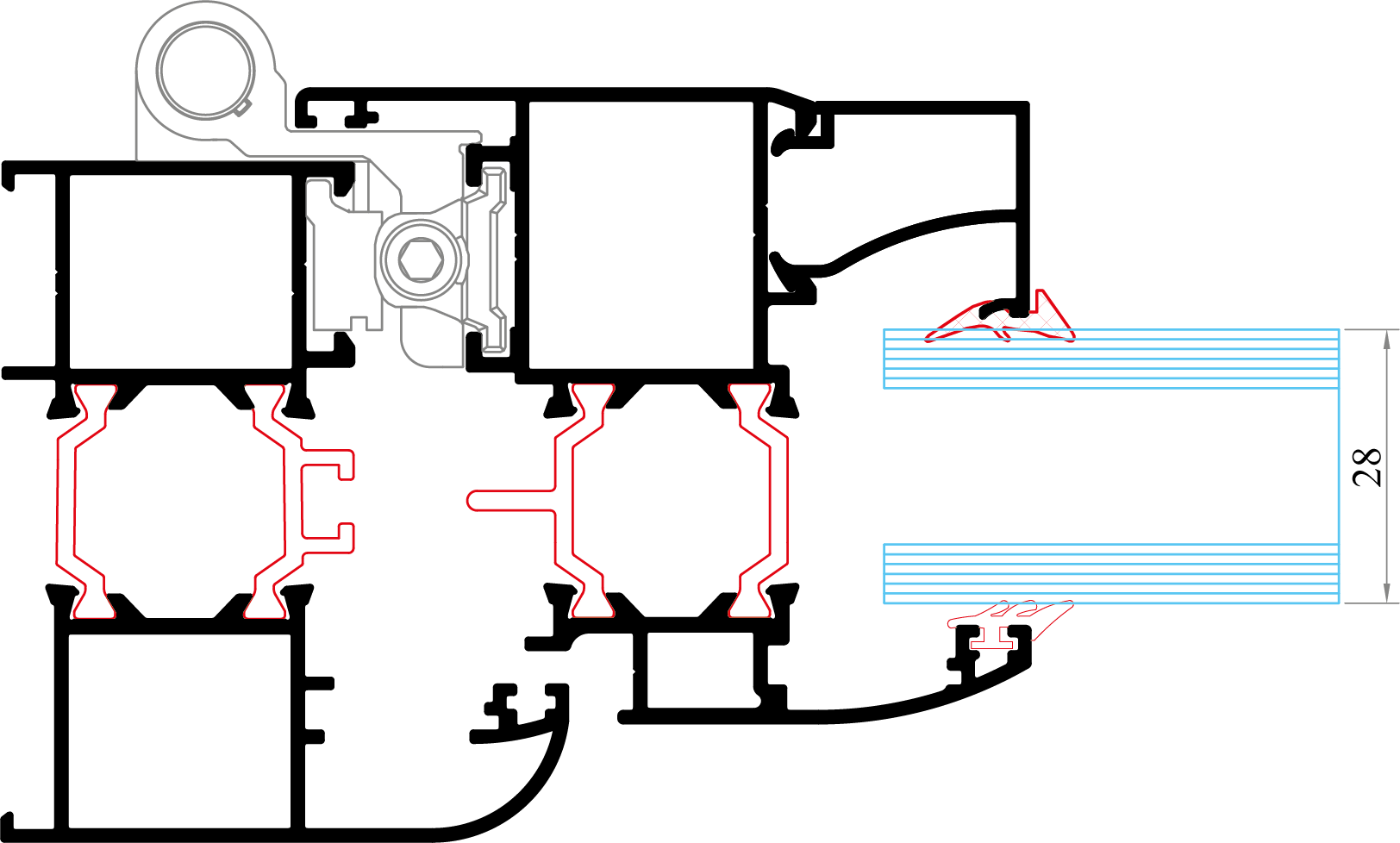 28